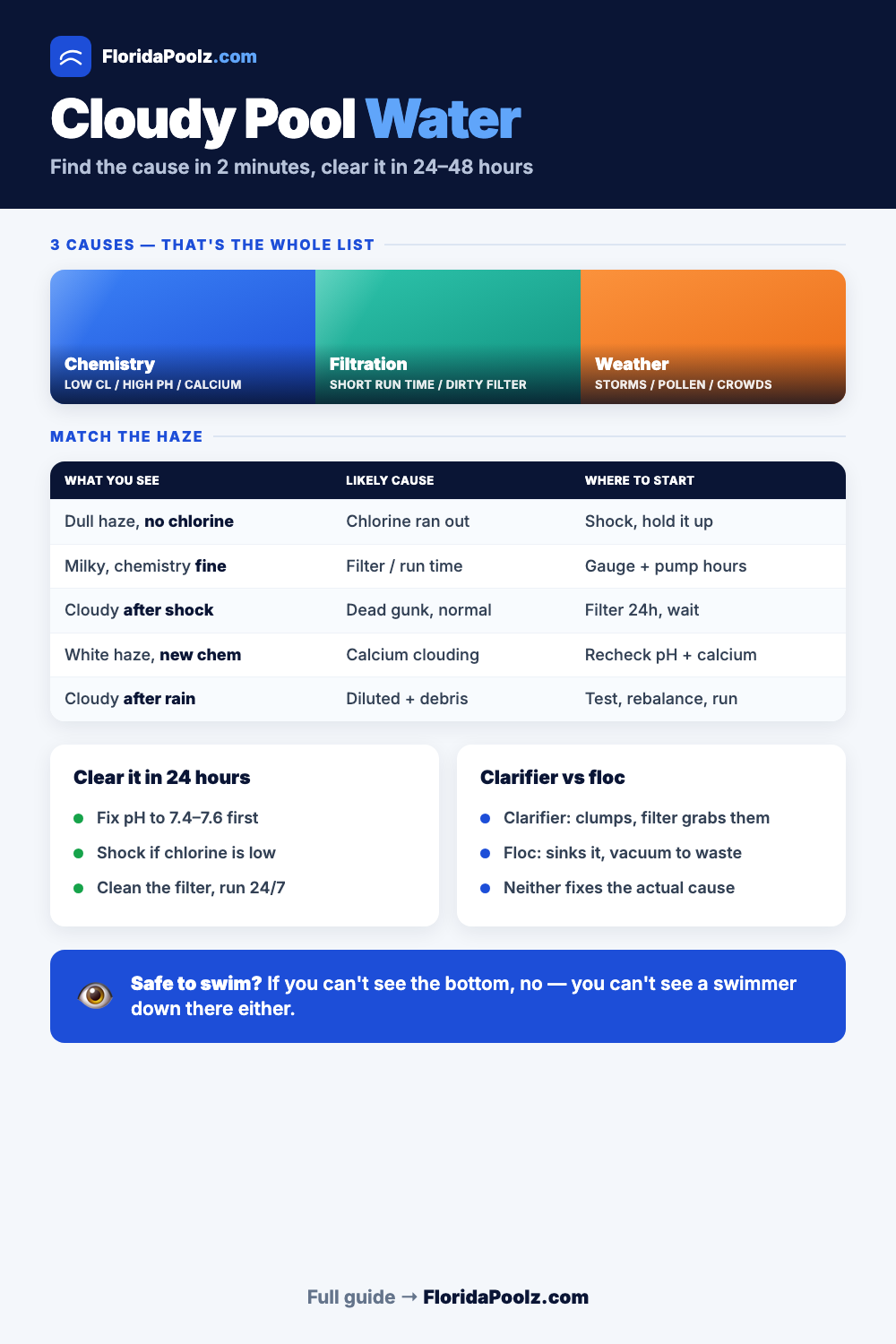 FloridaPoolz.com

Cloudy Pool Water

Find the cause in 2 minutes, clear it in 24–48 hours

3 CAUSES — THAT'S THE WHOLE LIST

Chemistry
LOW CL / HIGH PH / CALCIUM

Filtration
SHORT RUN TIME / DIRTY FILTER

Weather
STORMS / POLLEN / CROWDS

MATCH THE HAZE

| WHAT YOU SEE | LIKELY CAUSE | WHERE TO START |
|---|---|---|
| Dull haze, no chlorine | Chlorine ran out | Shock, hold it up |
| Milky, chemistry fine | Filter / run time | Gauge + pump hours |
| Cloudy after shock | Dead gunk, normal | Filter 24h, wait |
| White haze, new chem | Calcium clouding | Recheck pH + calcium |
| Cloudy after rain | Diluted + debris | Test, rebalance, run |

Clear it in 24 hours

• Fix pH to 7.4–7.6 first
• Shock if chlorine is low
• Clean the filter, run 24/7

Clarifier vs floc

• Clarifier: clumps, filter grabs them
• Floc: sinks it, vacuum to waste
• Neither fixes the actual cause

Safe to swim? If you can't see the bottom, no — you can't see a swimmer down there either.

Full guide → FloridaPoolz.com